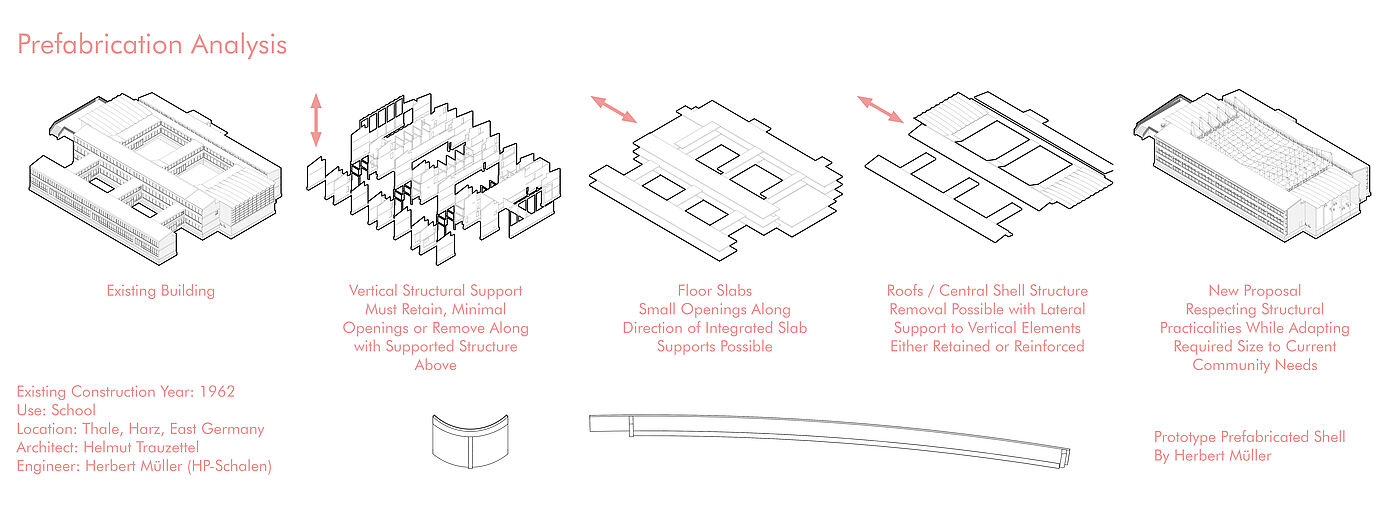 Prefabrication Analysis

Existing Building

Vertical Structural Support Must Retain, Minimal Openings or Remove Along with Supported Structure Above

Floor Slabs Small Openings Along Direction of Integrated Slab Supports Possible

Roofs / Central Shell Structure Removal Possible with Lateral Support to Vertical Elements Either Retained or Reinforced

New Proposal Respecting Structural Practicalities While Adapting Required Size to Current Community Needs

Existing Construction Year: 1962
Use: School
Location: Thale, Harz, East Germany
Architect: Helmut Trauzettel
Engineer: Herbert Müller (HP-Schalen)

Prototype Prefabricated Shell
By Herbert Müller