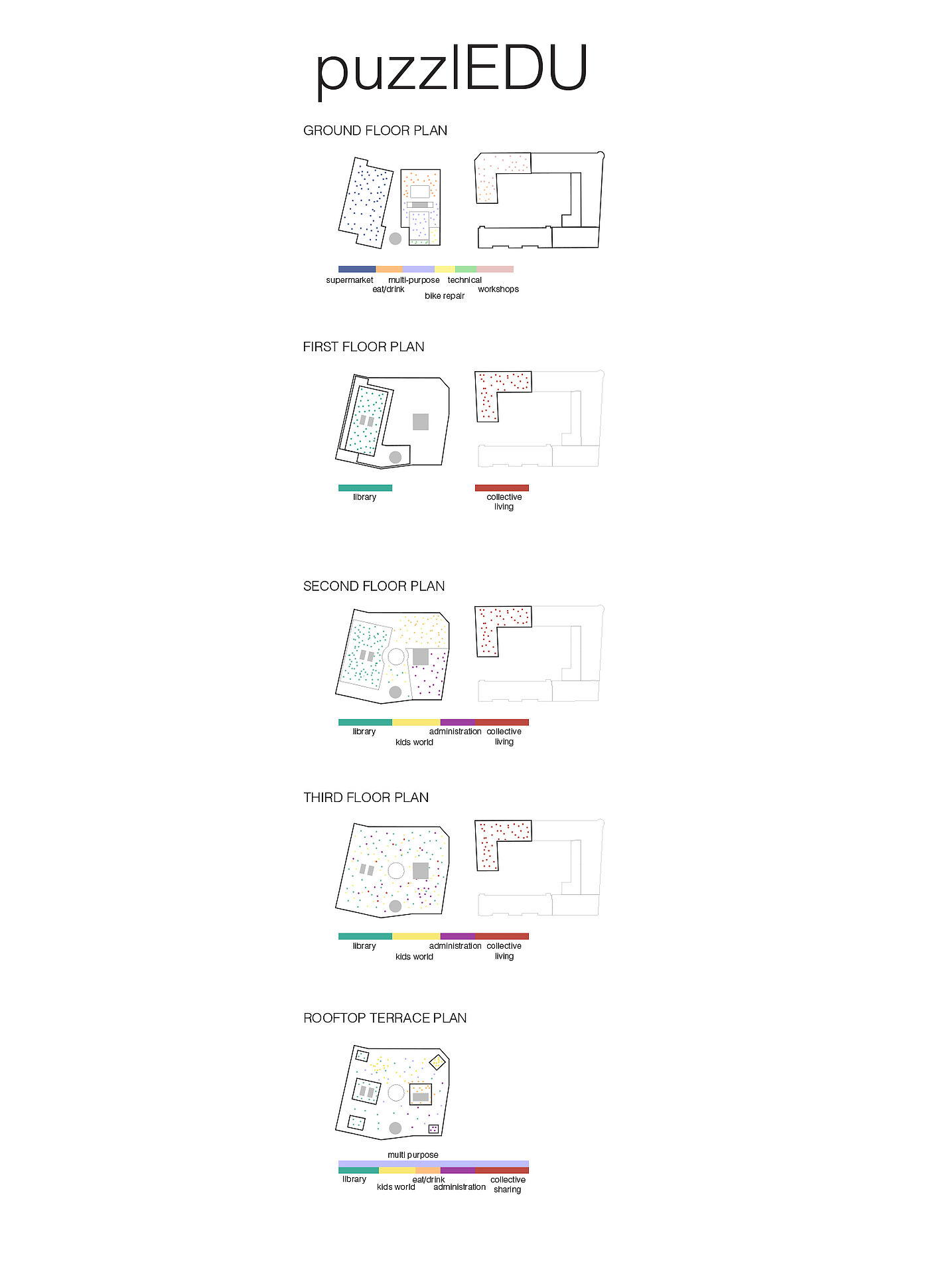 puzzlEDU

GROUND FLOOR PLAN

supermarket eat/drink multi-purpose bike repair technical workshops

FIRST FLOOR PLAN

library

collective living

SECOND FLOOR PLAN

library kids world administration collective living

THIRD FLOOR PLAN

library kids world administration collective living

ROOFTOP TERRACE PLAN

multi purpose

library kids world eat/drink administration collective sharing