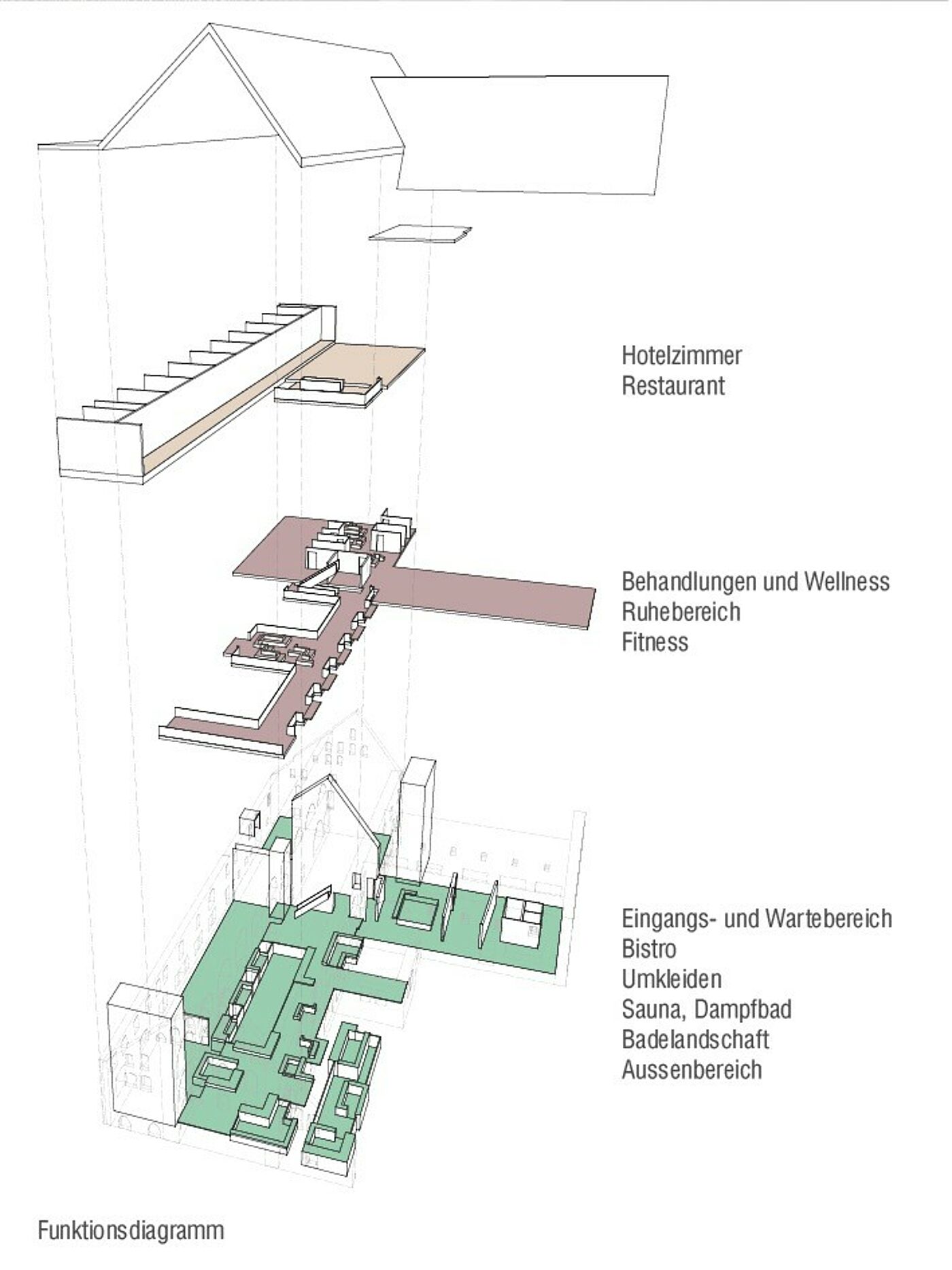 Hotelzimmer
Restaurant

Behandlungen und Wellness
Ruhebereich
Fitness

Eingangs- und Wartebereich
Bistro
Umkleiden
Sauna, Dampfbad
Badelandschaft
Aussenbereich

Funktionsdiagramm