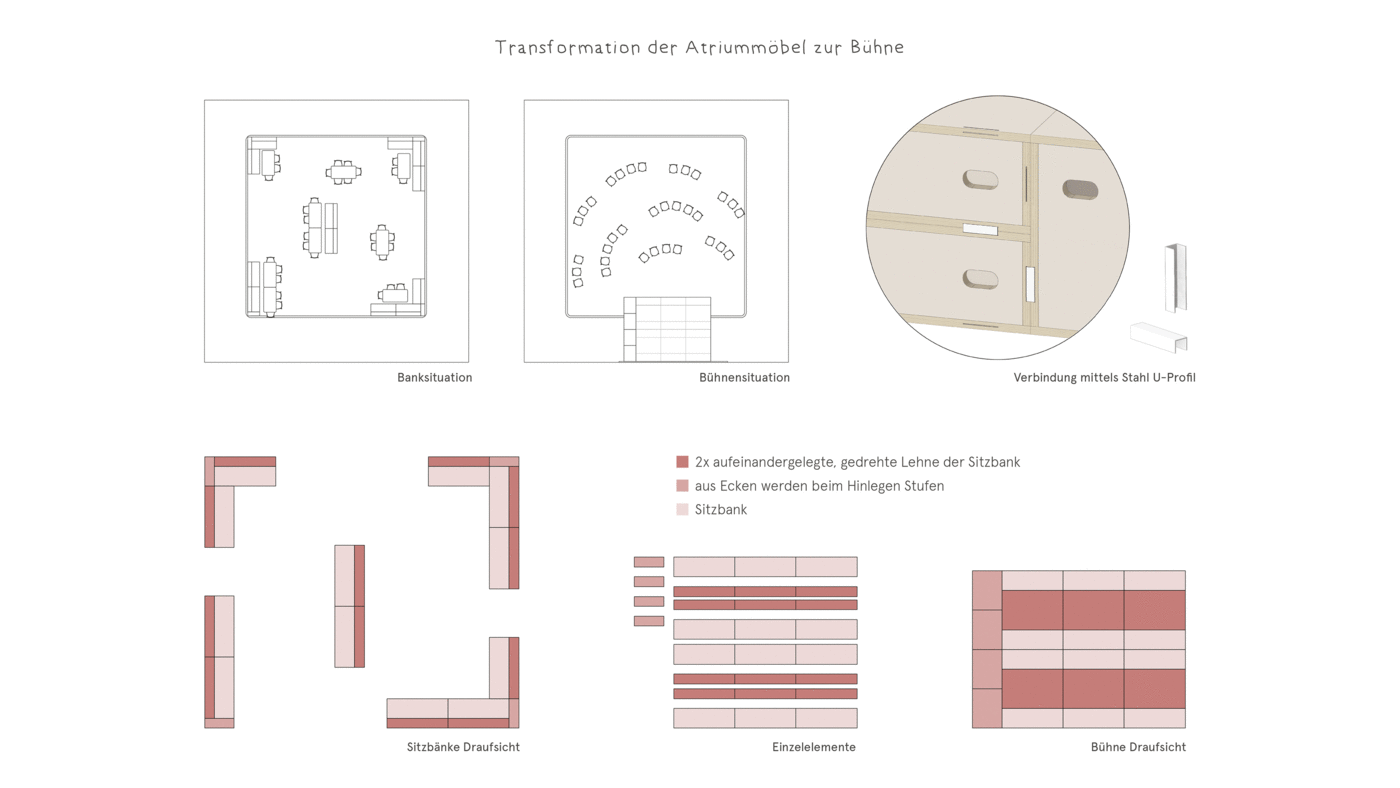 Transformation der Atriummöbel zur Bühne

Banksituation

Bühnensituation

Verbindung mittels Stahl U-Profil

2x aufeinandergelegte, gedrehte Lehne der Sitzbank

aus Ecken werden beim Hinlegen Stufen

Sitzbank

Sitzbänke Draufsicht

Einzelelemente

Bühne Draufsicht