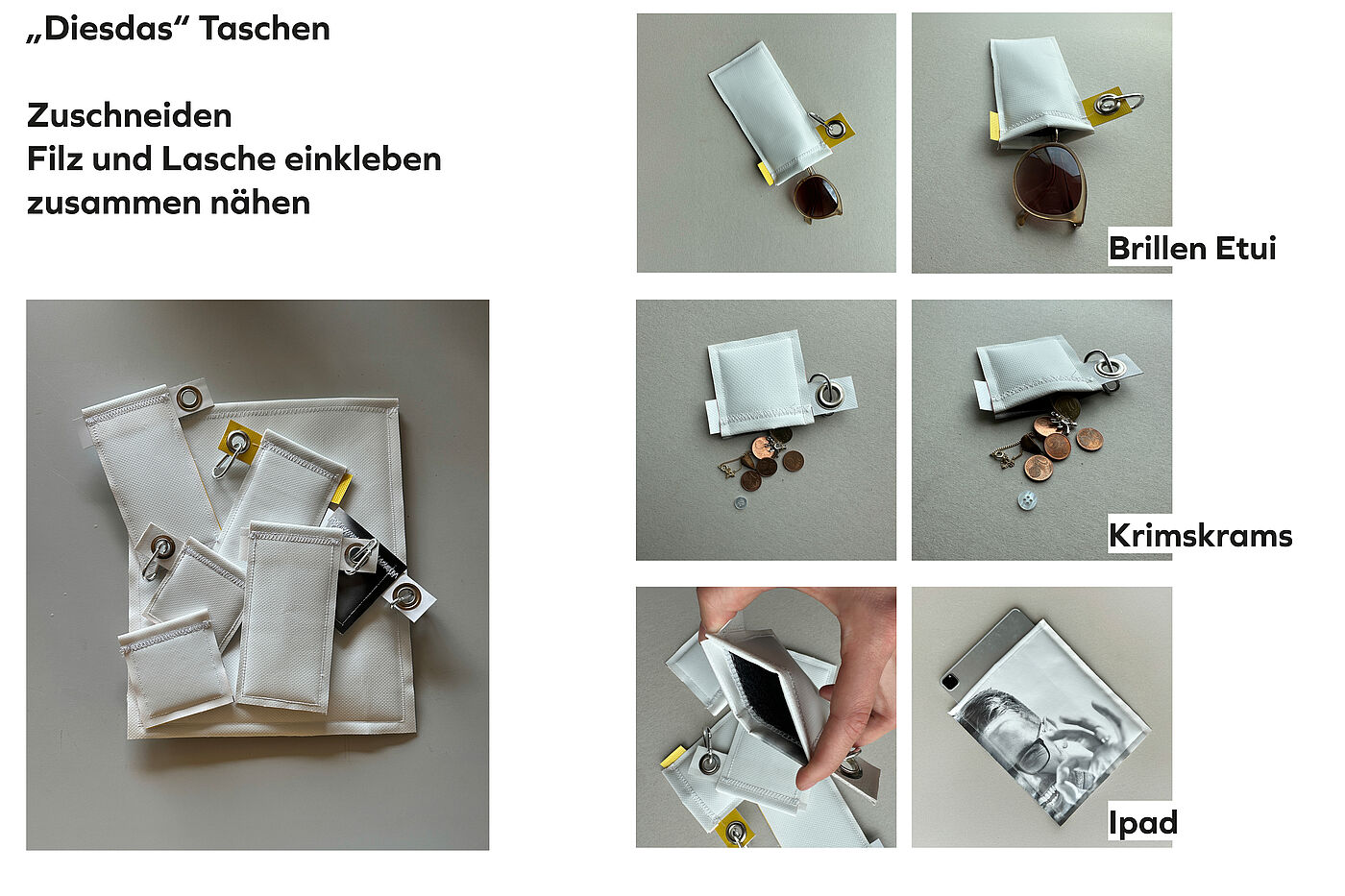 „Diesdas“ Taschen

Zuschneiden
Filz und Lasche einkleben
zusammen nähen

Brillen Etui

Krimskrams

Ipad