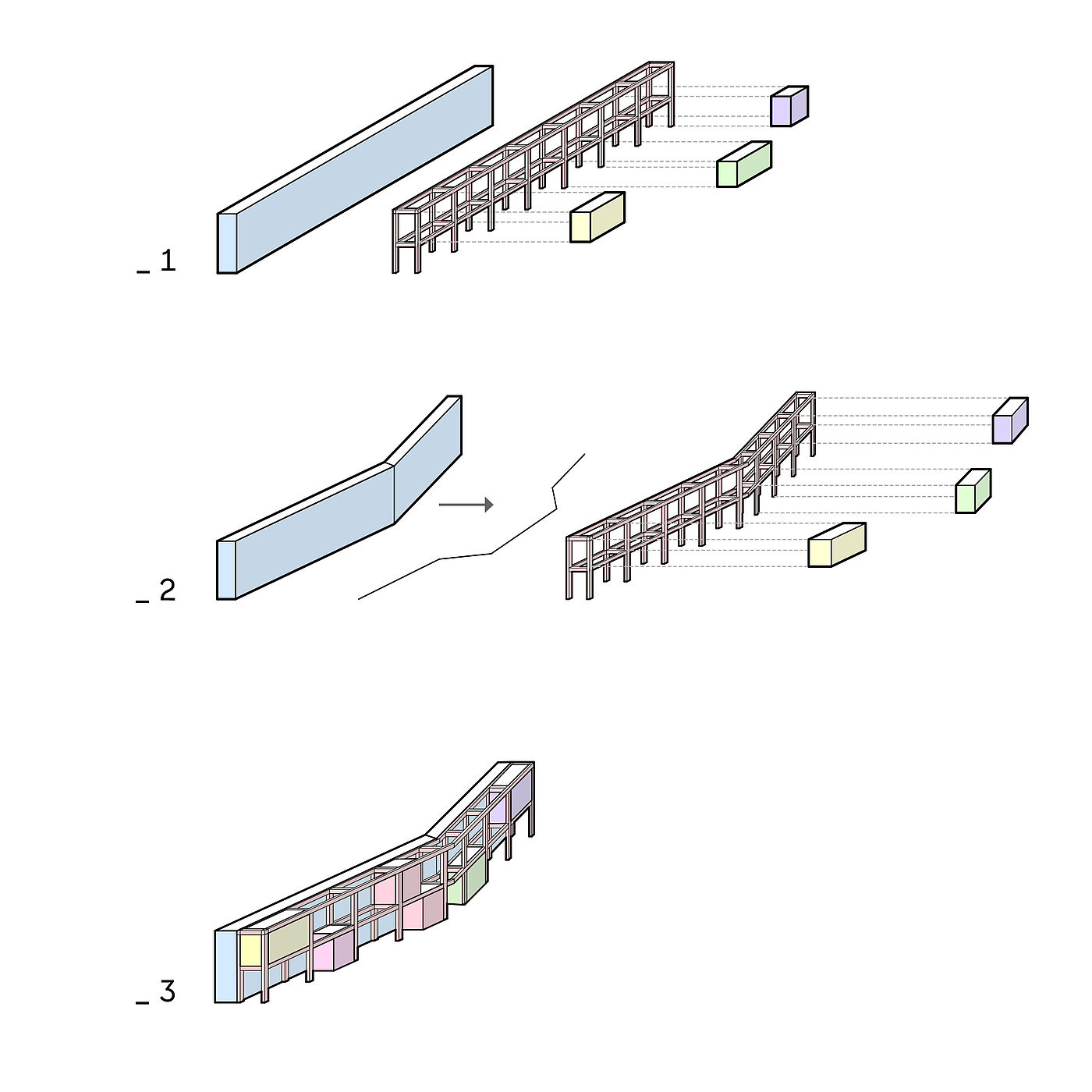 _ 1

_ 2

_ 3